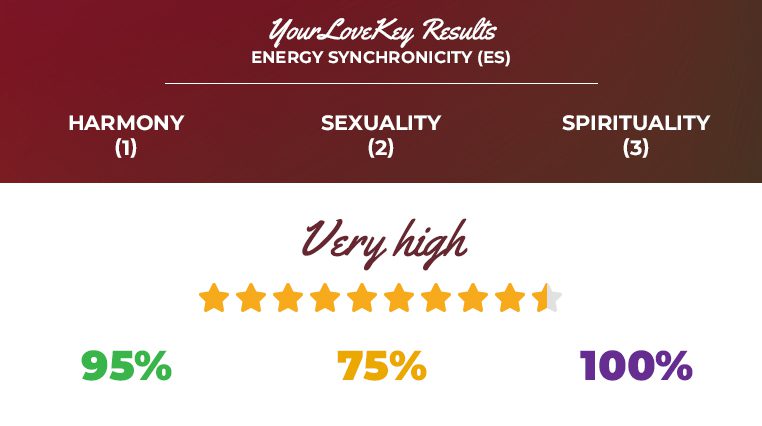 YourLoveKey Results
ENERGY SYNCHRONICITY (ES)

HARMONY
(1)

SEXUALITY
(2)

SPIRITUALITY
(3)

Very high

95%

75%

100%