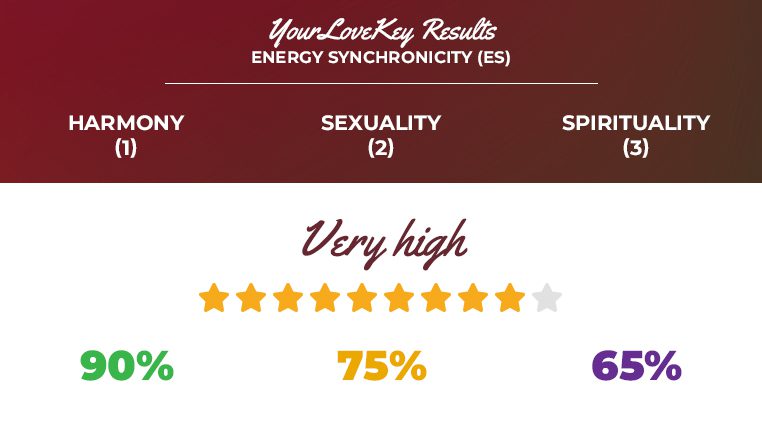 YourLoveKey Results
ENERGY SYNCHRONICITY (ES)

HARMONY
(1)

SEXUALITY
(2)

SPIRITUALITY
(3)

Very high

90%

75%

65%