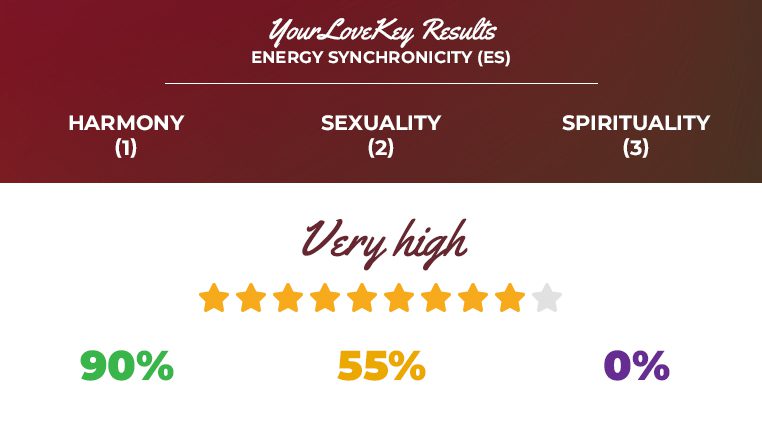 YourLoveKey Results
ENERGY SYNCHRONICITY (ES)

HARMONY
(1)

SEXUALITY
(2)

SPIRITUALITY
(3)

Very high

90%

55%

0%