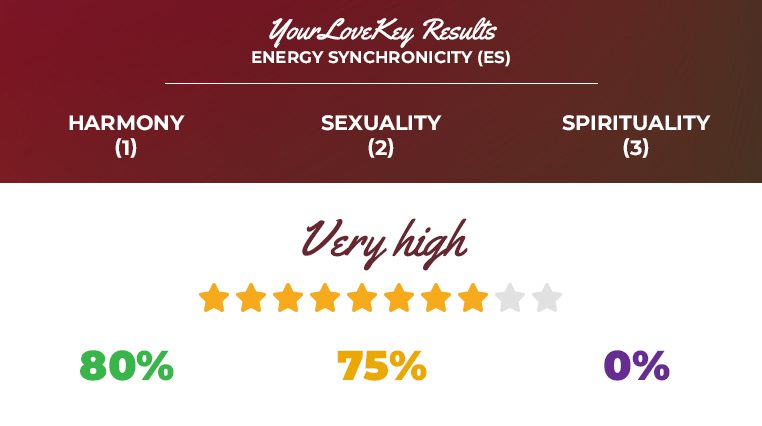 YourLoveKey Results
ENERGY SYNCHRONICITY (ES)

HARMONY
(1)

SEXUALITY
(2)

SPIRITUALITY
(3)

Very high

80%

75%

0%