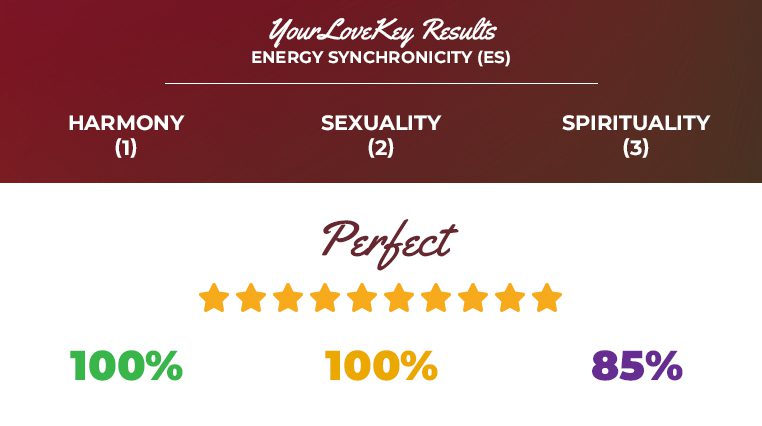 YourLoveKey Results
ENERGY SYNCHRONICITY (ES)

HARMONY
(1)

SEXUALITY
(2)

SPIRITUALITY
(3)

Perfect

100%

100%

85%